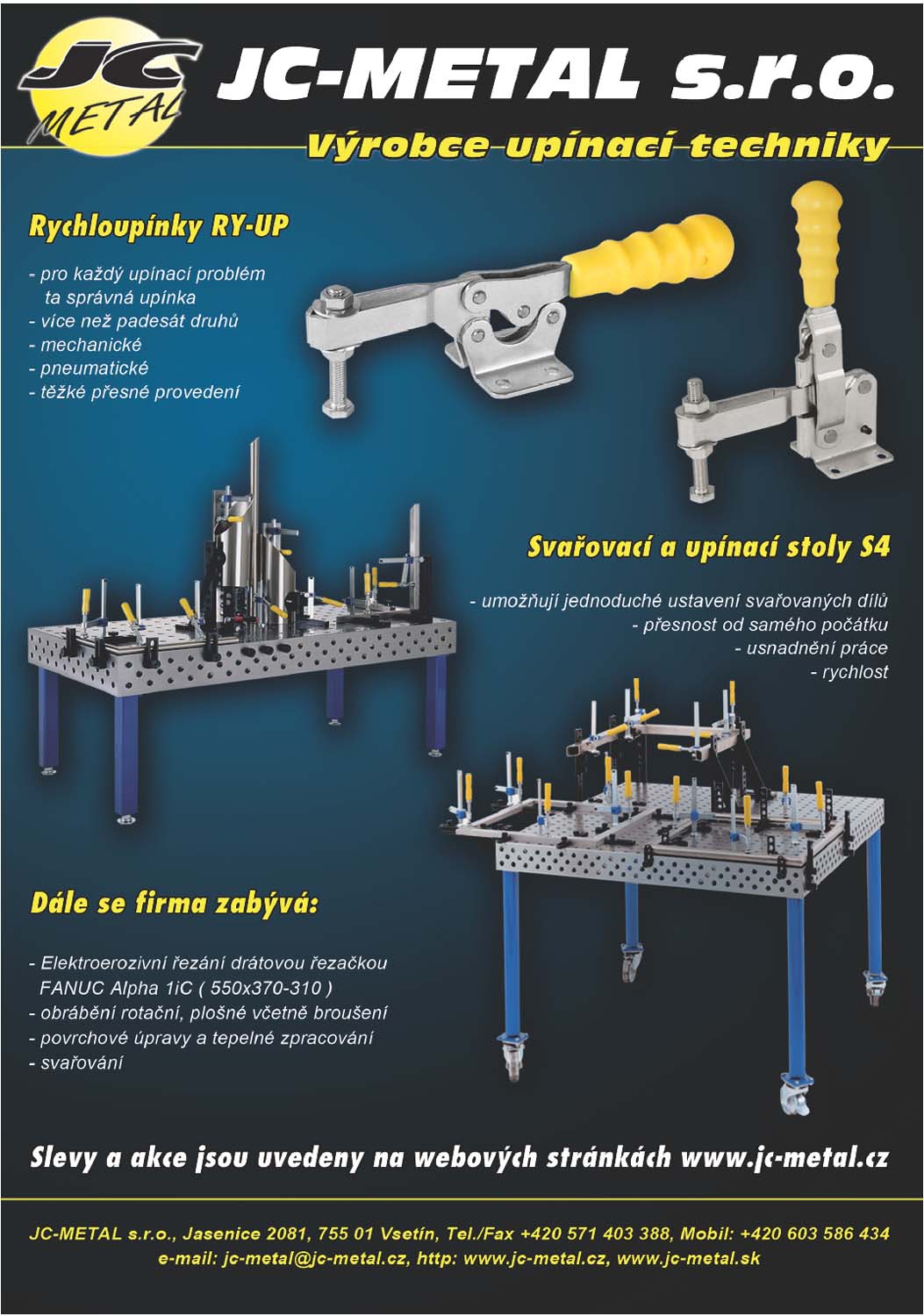 JC METAL

JC-METAL s.r.o.

Výrobce upínací techniky

Rychloupínky RY-UP

- pro každý upínací problém ta správná upínka
- více než padesát druhů
- mechanické
- pneumatické
- těžké přesné provedení

Svařovací a upínací stoly S4

- umožňují jednoduché ustavení svařovaných dílů
- přesnost od samého počátku
- usnadnění práce
- rychlost

Dále se firma zabývá:

- Elektroerozivní řezání drátovou řezačkou FANUC Alpha 1iC ( 550x370-310 )
- obrábění rotační, plošné včetně broušení
- povrchové úpravy a tepelné zpracování
- svařování

Slevy a akce jsou uvedeny na webových stránkách www.jc-metal.cz

JC-METAL s.r.o., Jasenice 2081, 755 01 Vsetín, Tel./Fax +420 571 403 388, Mobil: +420 603 586 434
e-mail: jc-metal@jc-metal.cz, http: www.jc-metal.cz, www.jc-metal.sk